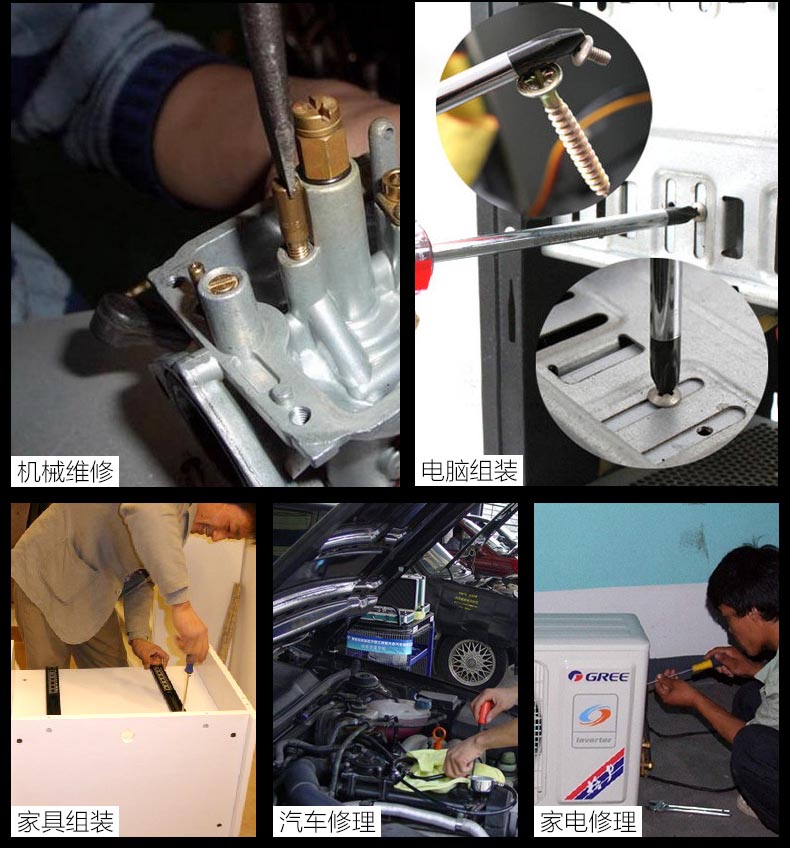 机械维修

电脑组装

家具组装

汽车修理

GREE
Inverter

家电修理